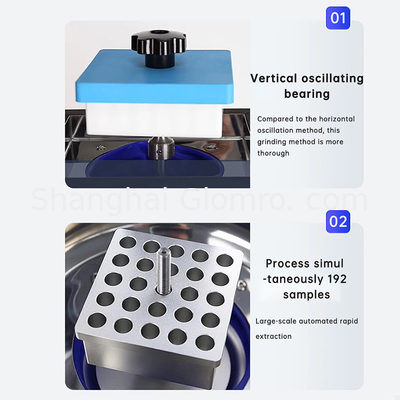 01

Vertical oscillating bearing

Compared to the horizontal oscillation method, this grinding method is more thorough

Shanghai Glomro. com

02

Process simul -taneously 192 samples

Large-scale automated rapid extraction